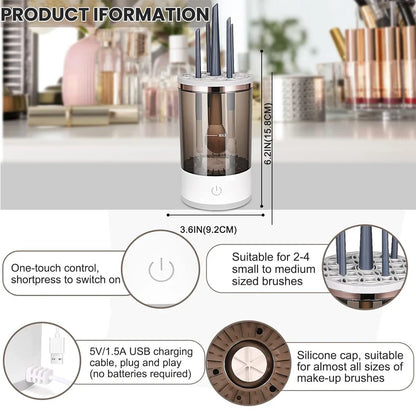 PRODUCT IFORMATION

6.2IN(15.8CM)

3.6IN(9.2CM)

One-touch control, shortpress to switch on

Suitable for 2-4 small to medium sized brushes

5V/1.5A USB charging cable, plug and play (no batteries required)

Silicone cap, suitable for almost all sizes of make-up brushes