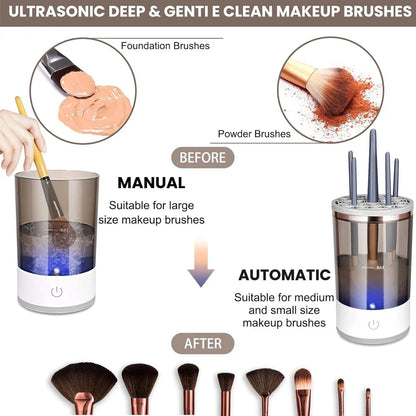 ULTRASONIC DEEP & GENTI E CLEAN MAKEUP BRUSHES

Foundation Brushes

Powder Brushes

BEFORE

MANUAL

Suitable for large size makeup brushes

AUTOMATIC

Suitable for medium and small size makeup brushes

AFTER